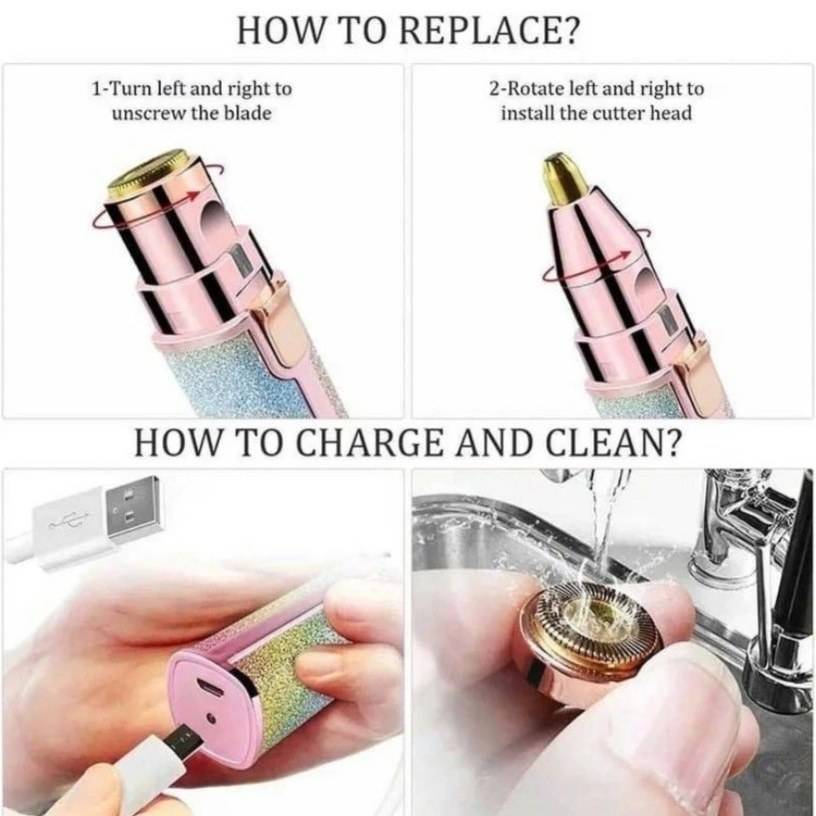 HOW TO REPLACE?

1-Turn left and right to unscrew the blade

2-Rotate left and right to install the cutter head

HOW TO CHARGE AND CLEAN?